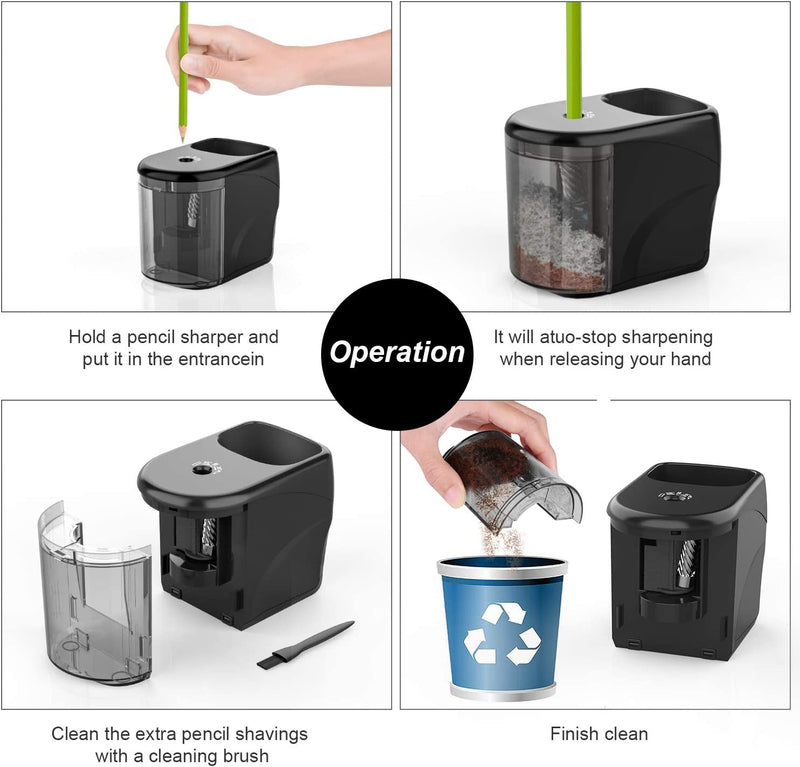 Hold a pencil sharper and put it in the entrancein

Operation

It will atuo-stop sharpening when releasing your hand

Clean the extra pencil shavings with a cleaning brush

Finish clean