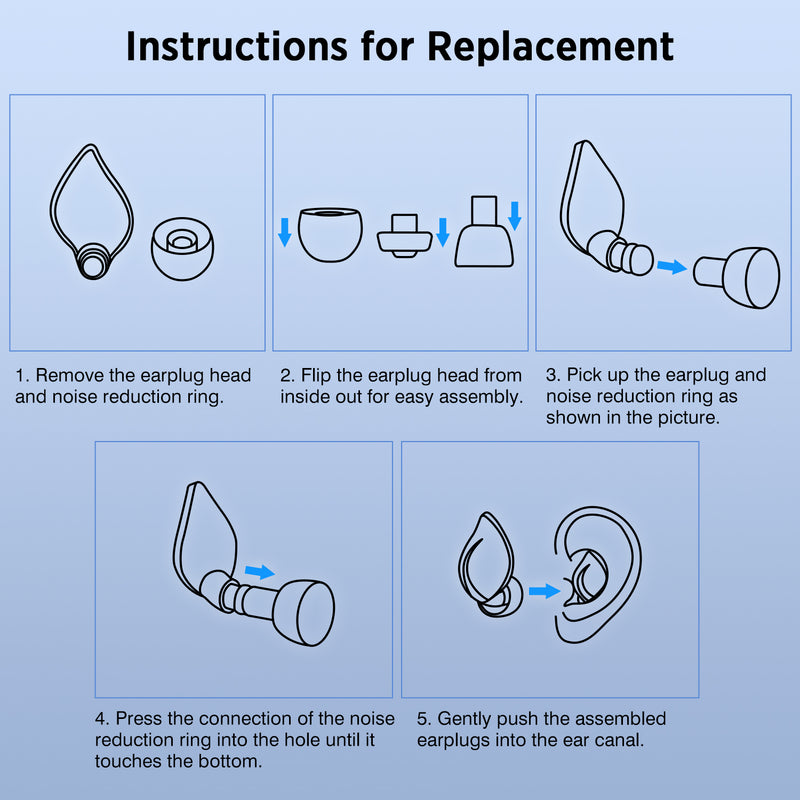 Instructions for Replacement

1. Remove the earplug head and noise reduction ring.

2. Flip the earplug head from inside out for easy assembly.

3. Pick up the earplug and noise reduction ring as shown in the picture.

4. Press the connection of the noise reduction ring into the hole until it touches the bottom.

5. Gently push the assembled earplugs into the ear canal.