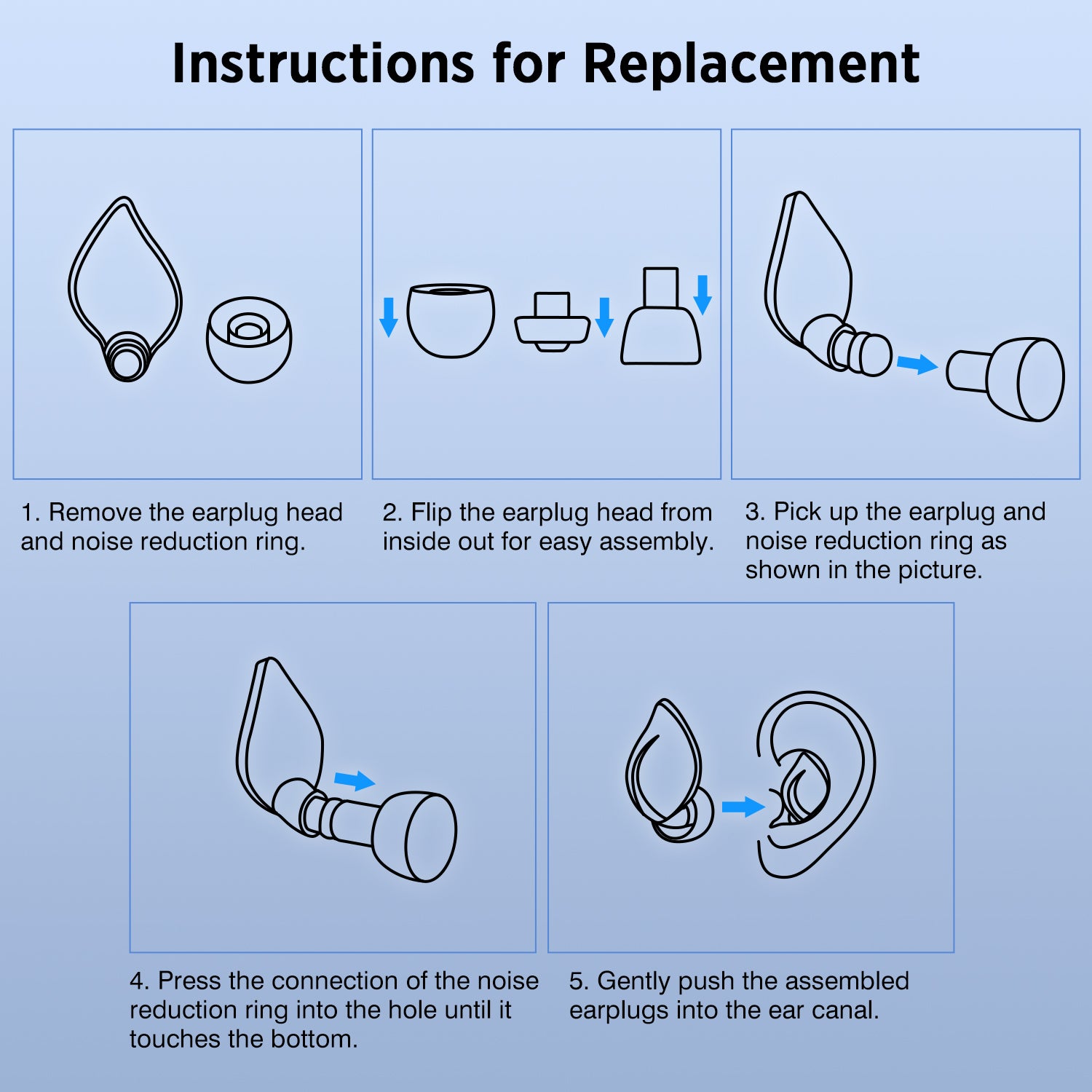 Instructions for Replacement

1. Remove the earplug head and noise reduction ring.

2. Flip the earplug head from inside out for easy assembly.

3. Pick up the earplug and noise reduction ring as shown in the picture.

4. Press the connection of the noise reduction ring into the hole until it touches the bottom.

5. Gently push the assembled earplugs into the ear canal.