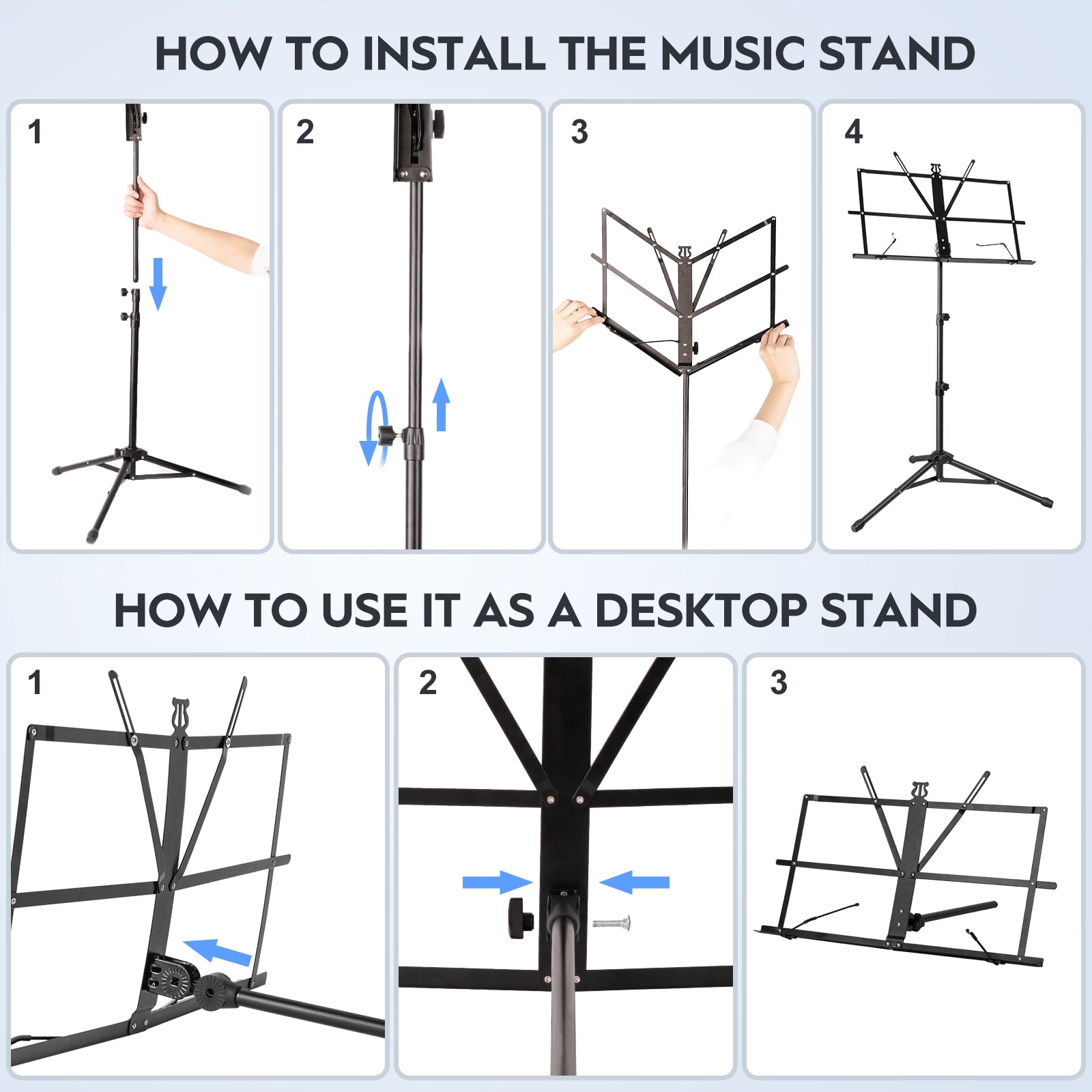 HOW TO INSTALL THE MUSIC STAND

1

2

3

4

HOW TO USE IT AS A DESKTOP STAND

1

2

3